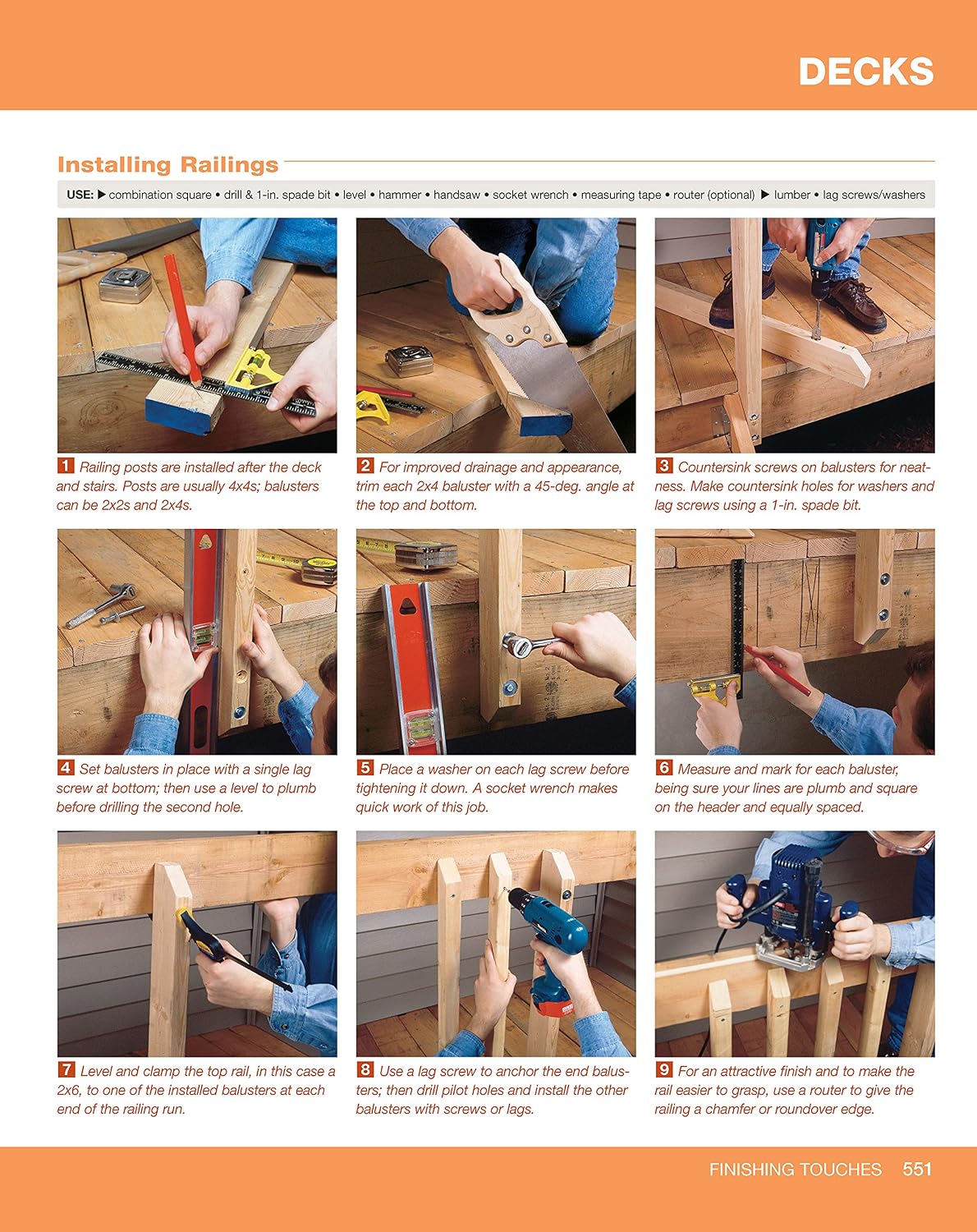 DECKS

Installing Railings

USE: ▶ combination square • drill & 1-in. spade bit • level • hammer • handsaw • socket wrench • measuring tape • router (optional) ▶ lumber • lag screws/washers

1 Railing posts are installed after the deck and stairs. Posts are usually 4x4s; balusters can be 2x2s and 2x4s.

2 For improved drainage and appearance, trim each 2x4 baluster with a 45-deg. angle at the top and bottom.

3 Countersink screws on balusters for neatness. Make countersink holes for washers and lag screws using a 1-in. spade bit.

4 Set balusters in place with a single lag screw at bottom; then use a level to plumb before drilling the second hole.

5 Place a washer on each lag screw before tightening it down. A socket wrench makes quick work of this job.

6 Measure and mark for each baluster, being sure your lines are plumb and square on the header and equally spaced.

7 Level and clamp the top rail, in this case a 2x6, to one of the installed balusters at each end of the railing run.

8 Use a lag screw to anchor the end balusters; then drill pilot holes and install the other balusters with screws or lags.

9 For an attractive finish and to make the rail easier to grasp, use a router to give the railing a chamfer or roundover edge.

FINISHING TOUCHES 551