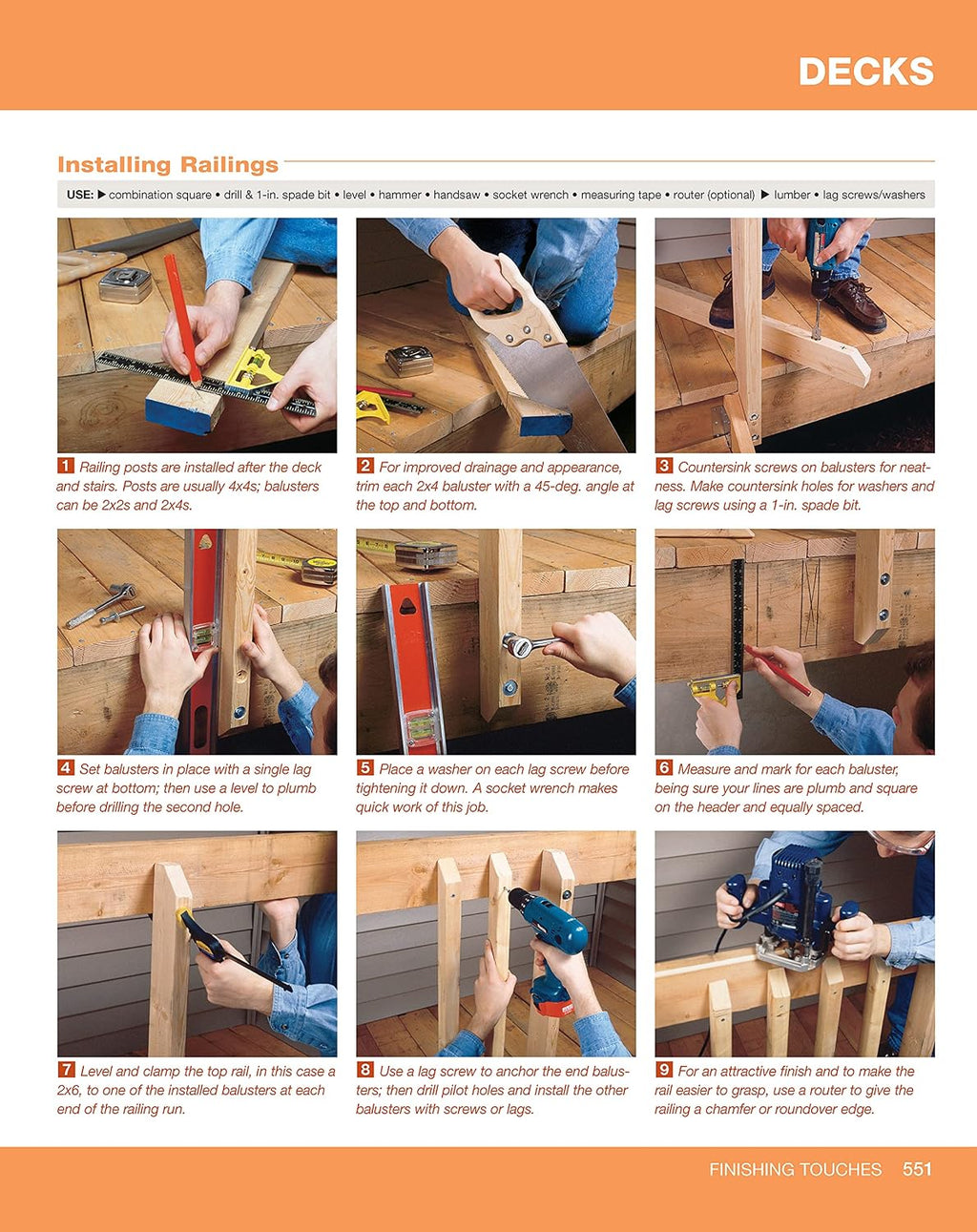 DECKS

Installing Railings

USE: ▶ combination square • drill & 1-in. spade bit • level • hammer • handsaw • socket wrench • measuring tape • router (optional) ▶ lumber • lag screws/washers

1 Railing posts are installed after the deck and stairs. Posts are usually 4x4s; balusters can be 2x2s and 2x4s.

2 For improved drainage and appearance, trim each 2x4 baluster with a 45-deg. angle at the top and bottom.

3 Countersink screws on balusters for neatness. Make countersink holes for washers and lag screws using a 1-in. spade bit.

4 Set balusters in place with a single lag screw at bottom; then use a level to plumb before drilling the second hole.

5 Place a washer on each lag screw before tightening it down. A socket wrench makes quick work of this job.

6 Measure and mark for each baluster, being sure your lines are plumb and square on the header and equally spaced.

7 Level and clamp the top rail, in this case a 2x6, to one of the installed balusters at each end of the railing run.

8 Use a lag screw to anchor the end balusters; then drill pilot holes and install the other balusters with screws or lags.

9 For an attractive finish and to make the rail easier to grasp, use a router to give the railing a chamfer or roundover edge.

FINISHING TOUCHES 551