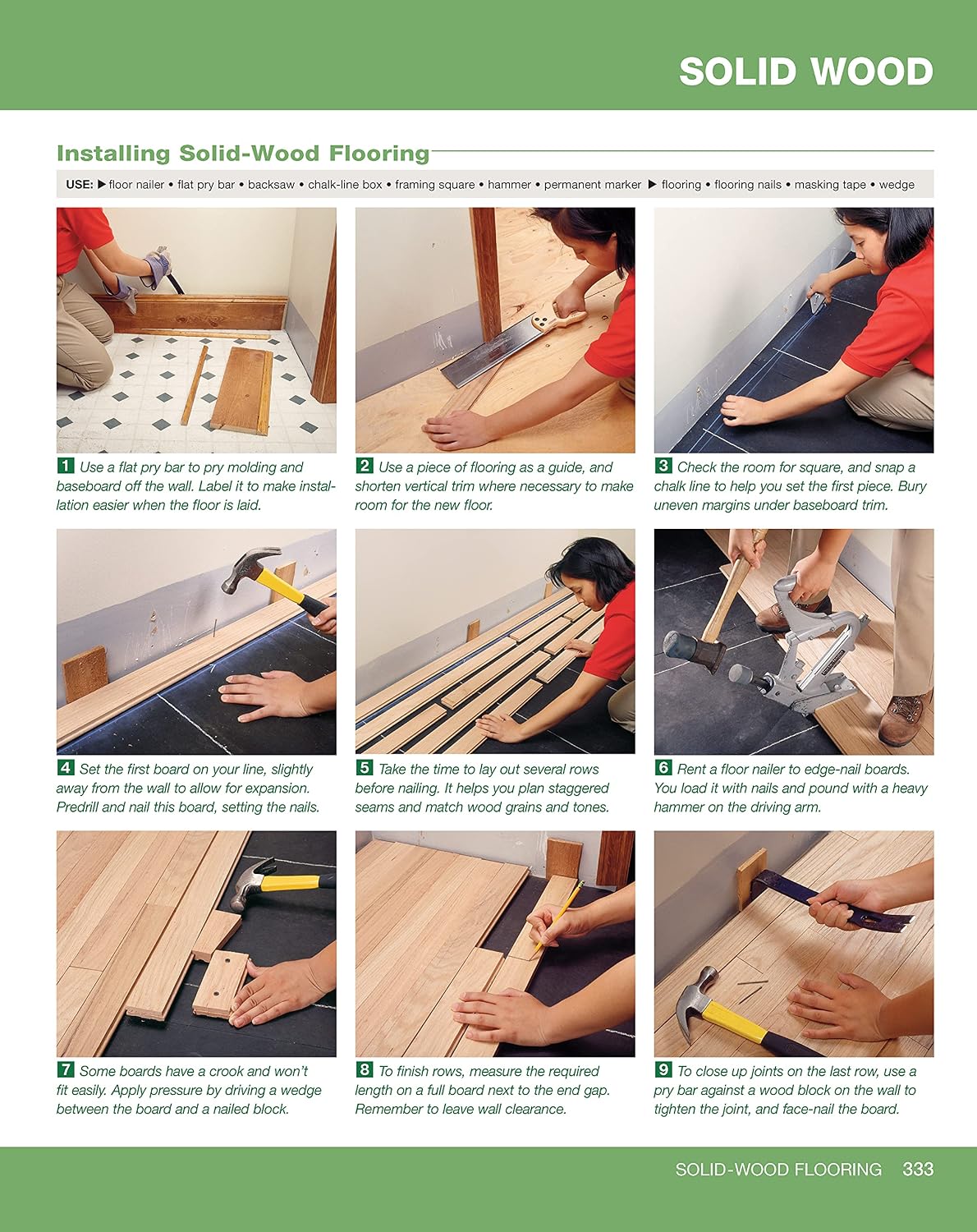 SOLID WOOD

Installing Solid-Wood Flooring

USE: ▶ floor nailer • flat pry bar • backsaw • chalk-line box • framing square • hammer • permanent marker ▶ flooring • flooring nails • masking tape • wedge

1 Use a flat pry bar to pry molding and baseboard off the wall. Label it to make installation easier when the floor is laid.

2 Use a piece of flooring as a guide, and shorten vertical trim where necessary to make room for the new floor.

3 Check the room for square, and snap a chalk line to help you set the first piece. Bury uneven margins under baseboard trim.

4 Set the first board on your line, slightly away from the wall to allow for expansion. Predrill and nail this board, setting the nails.

5 Take the time to lay out several rows before nailing. It helps you plan staggered seams and match wood grains and tones.

6 Rent a floor nailer to edge-nail boards. You load it with nails and pound with a heavy hammer on the driving arm.

7 Some boards have a crook and won't fit easily. Apply pressure by driving a wedge between the board and a nailed block.

8 To finish rows, measure the required length on a full board next to the end gap. Remember to leave wall clearance.

9 To close up joints on the last row, use a pry bar against a wood block on the wall to tighten the joint, and face-nail the board.

SOLID-WOOD FLOORING 333